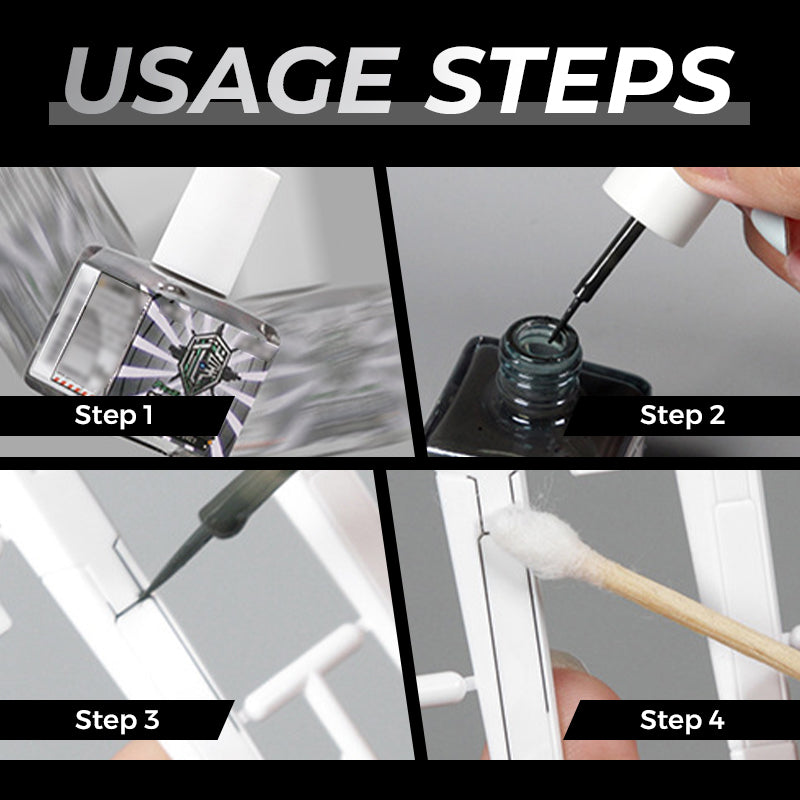 USAGE STEPS

Step 1

Step 2

Step 3

Step 4