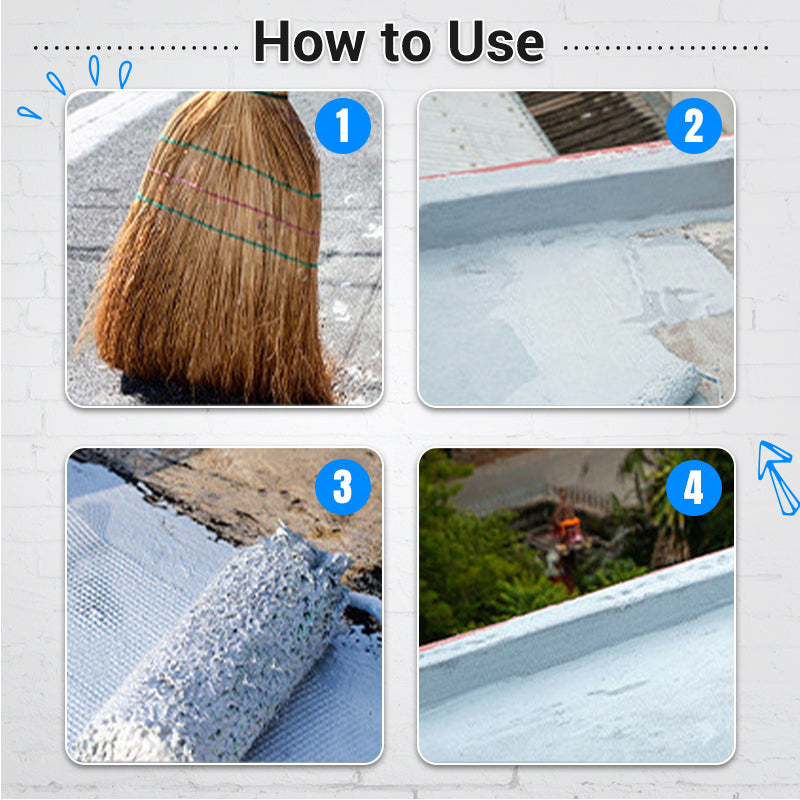 How to Use

1

2

3

4